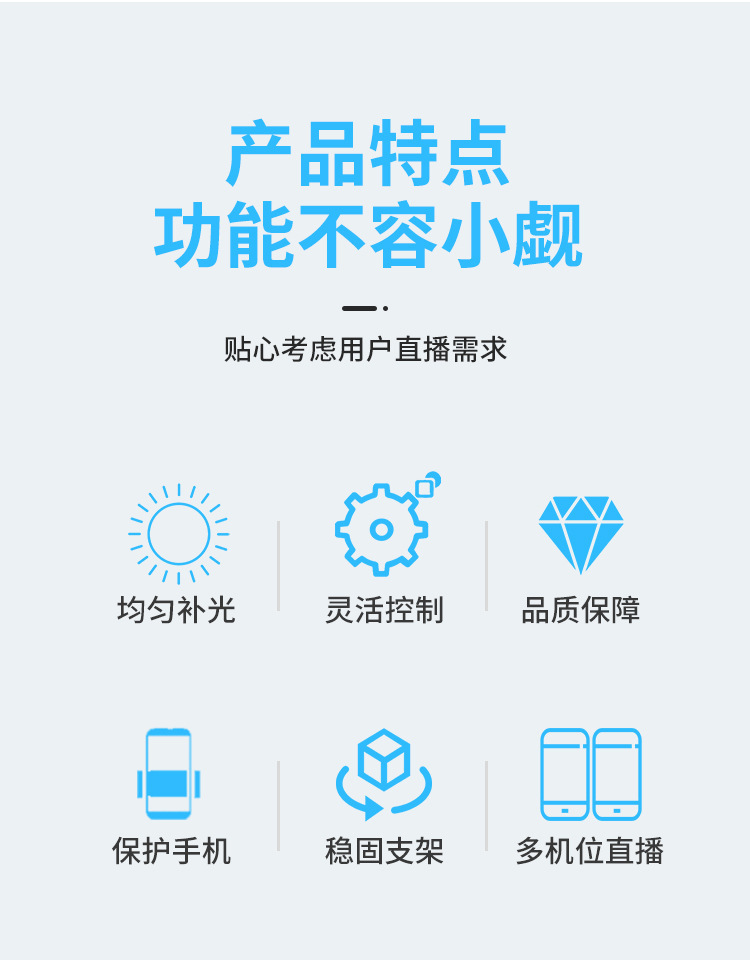 产品特点
功能不容小觑

贴心考虑用户直播需求

均匀补光

灵活控制

品质保障

保护手机

稳固支架

多机位直播