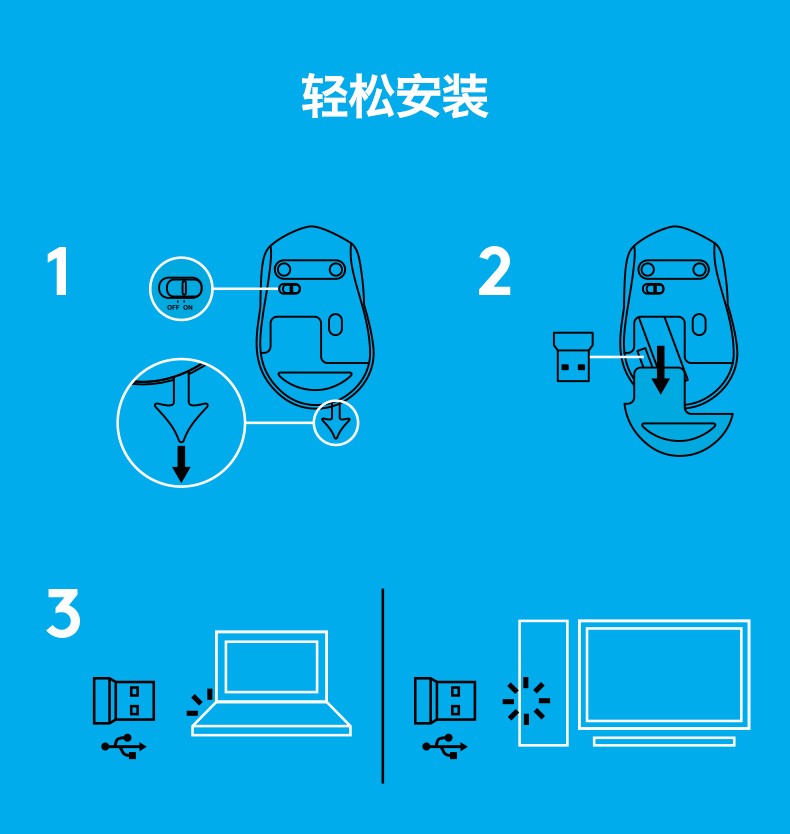 轻松安装

1

OFF ON

2

3