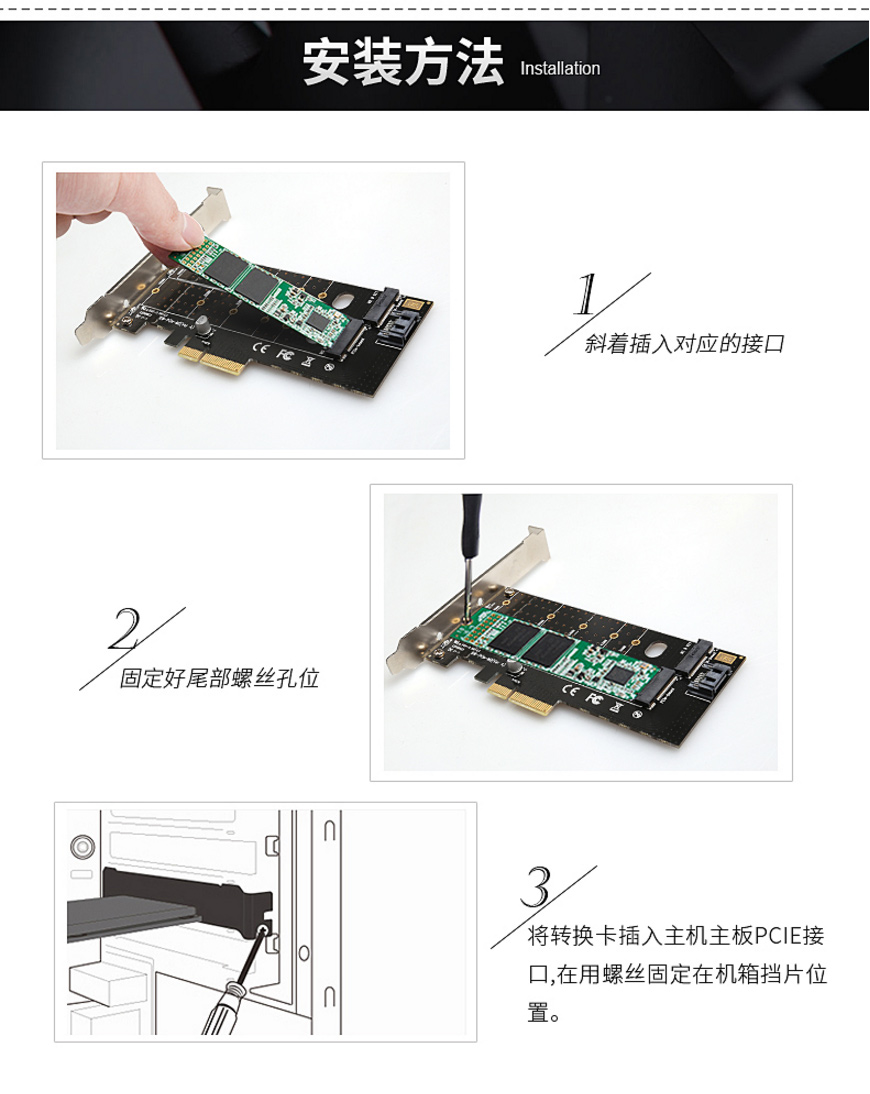 安装方法 Installation

1
斜着插入对应的接口

2
固定好尾部螺丝孔位

3
将转换卡插入主机主板PCIE接口,在用螺丝固定在机箱挡片位置。